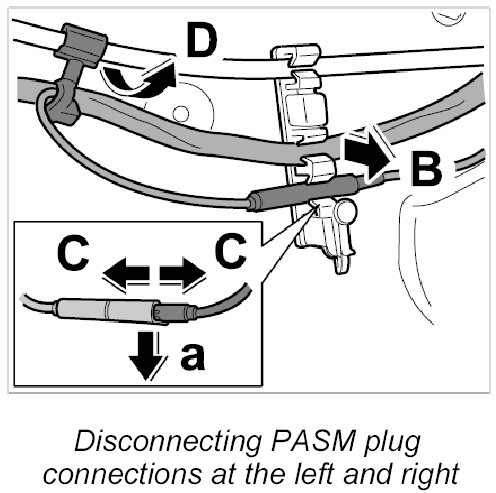 D

B

C

C

a

Disconnecting PASM plug connections at the left and right