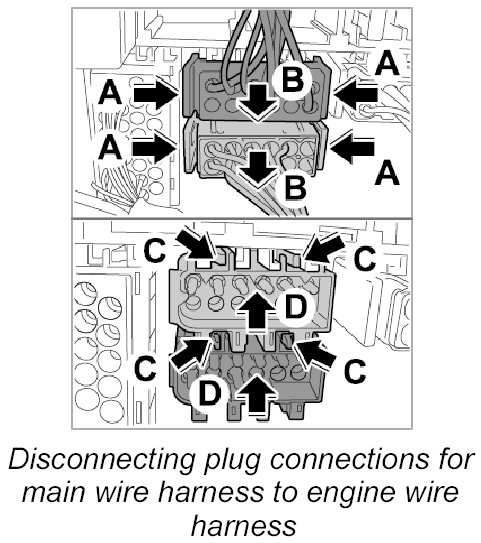 A
B
A
A
A
B

C
C
D
C
C
D

Disconnecting plug connections for main wire harness to engine wire harness