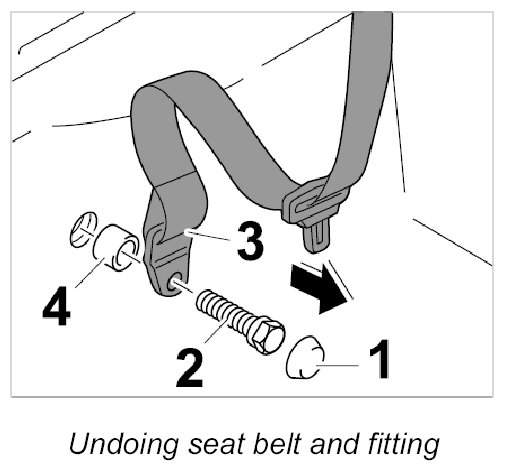 3
4
2
1

Undoing seat belt and fitting