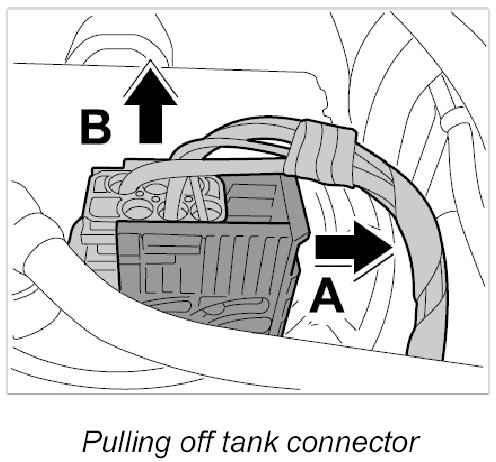 B

A

Pulling off tank connector