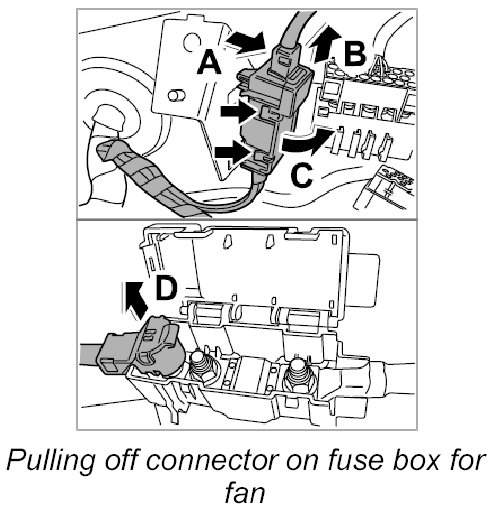 A
B
C
D
Pulling off connector on fuse box for fan