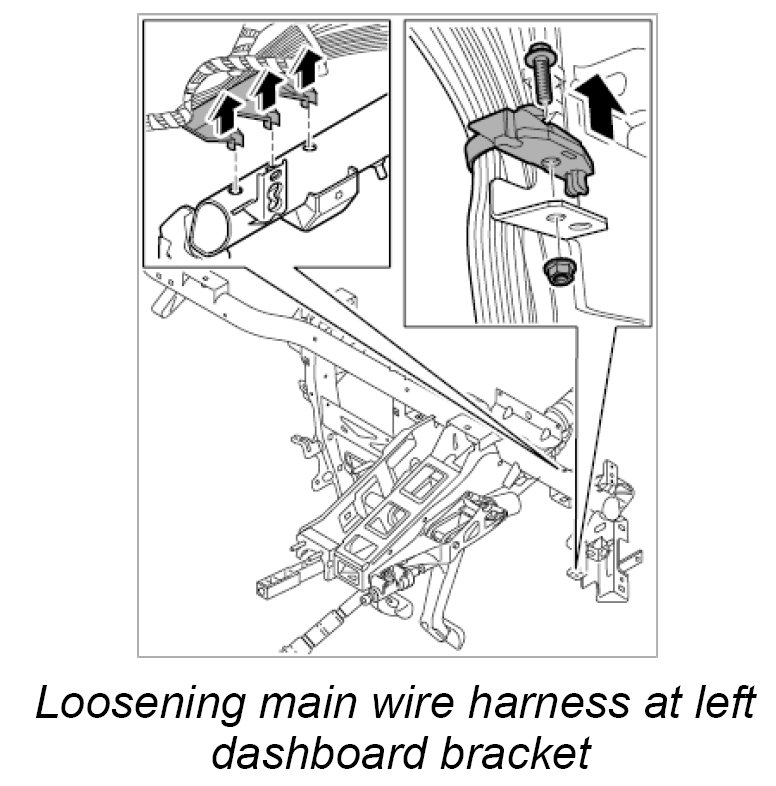 Loosening main wire harness at left dashboard bracket