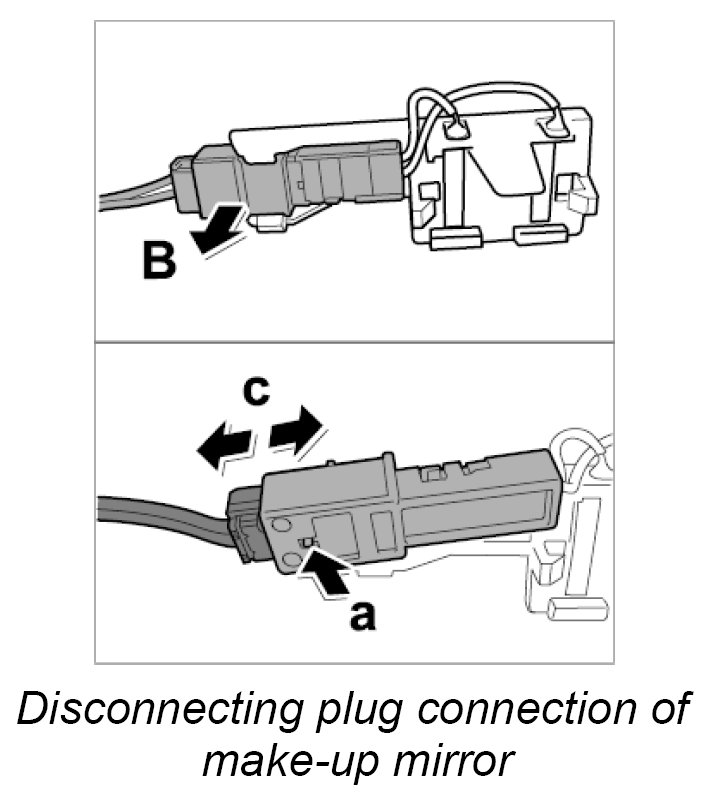 B

c

a

Disconnecting plug connection of make-up mirror