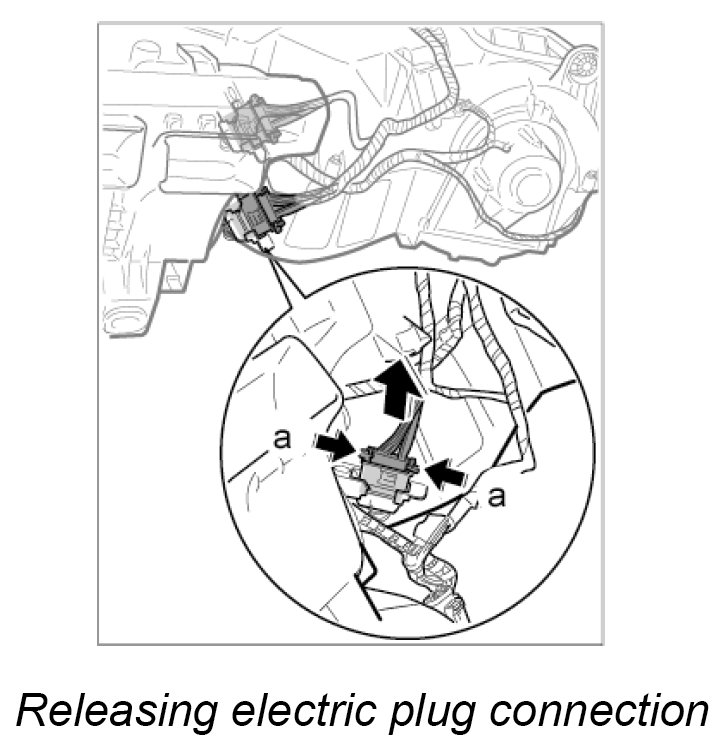 a

a

Releasing electric plug connection