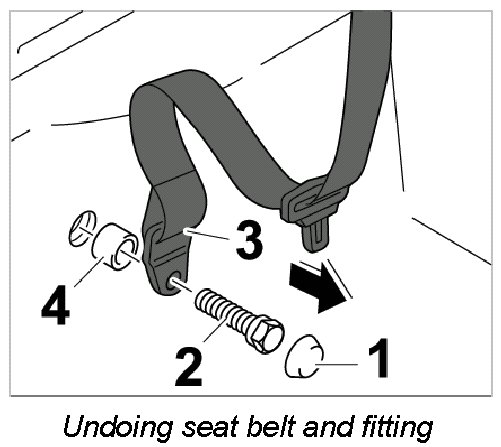 3
4
2
1
Undoing seat belt and fitting