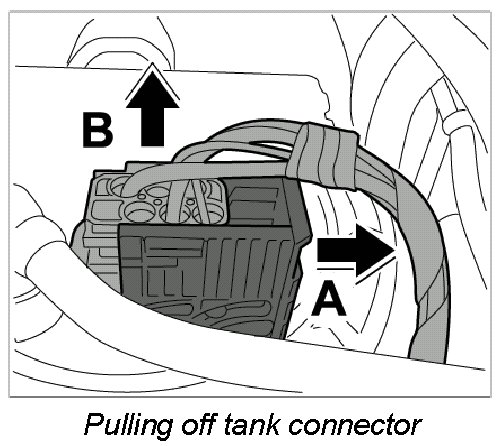 B

A

Pulling off tank connector