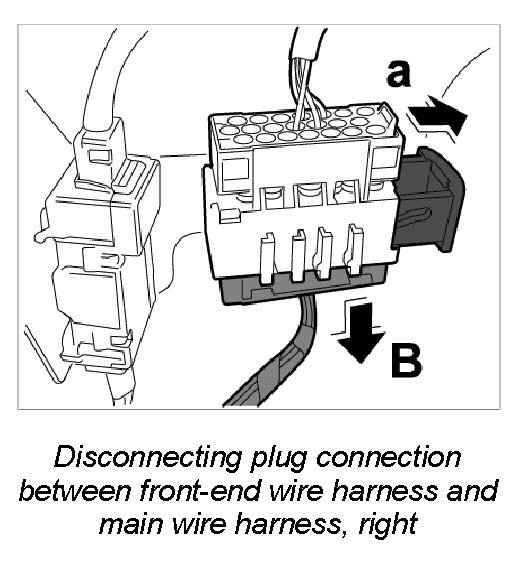 a

B

Disconnecting plug connection between front-end wire harness and main wire harness, right