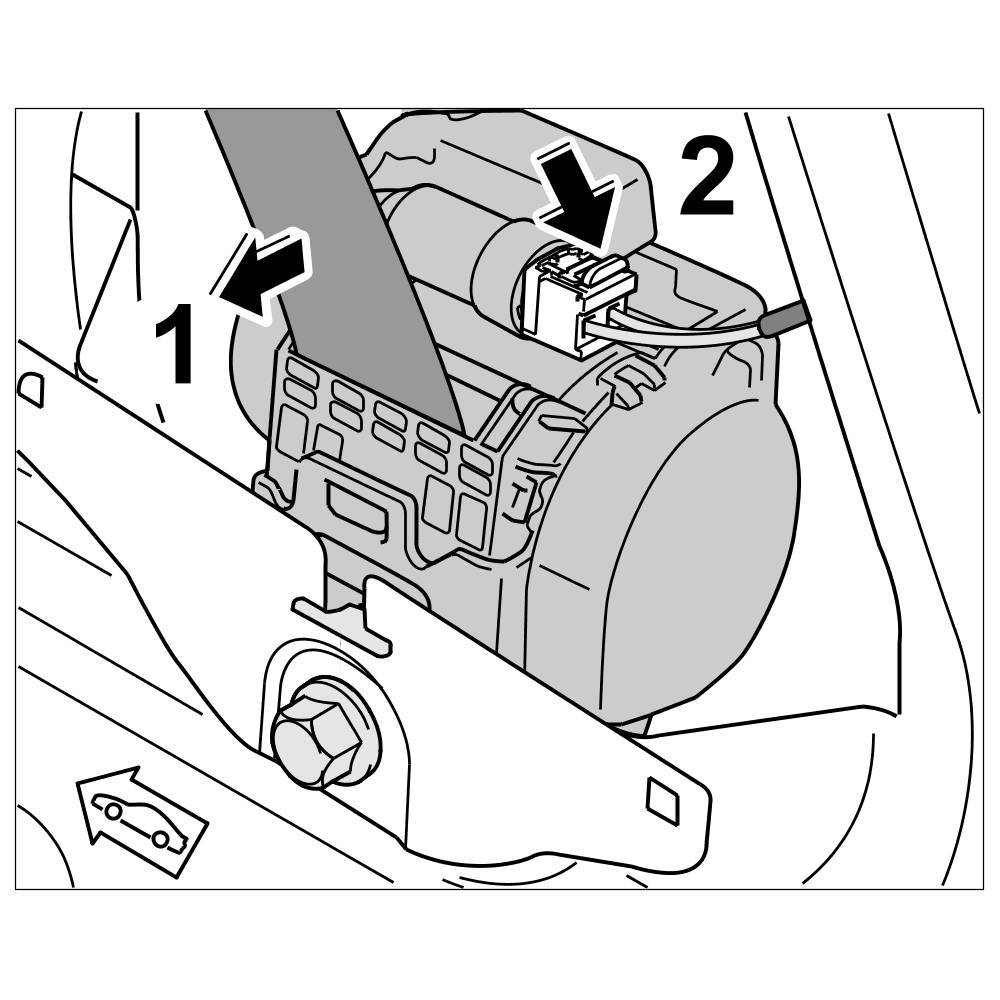 1
2