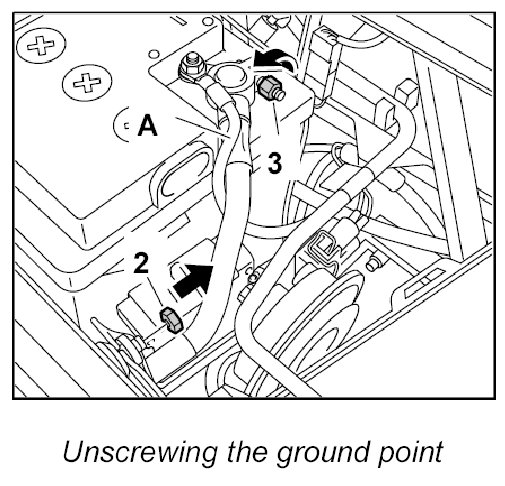 A
3
2
Unscrewing the ground point