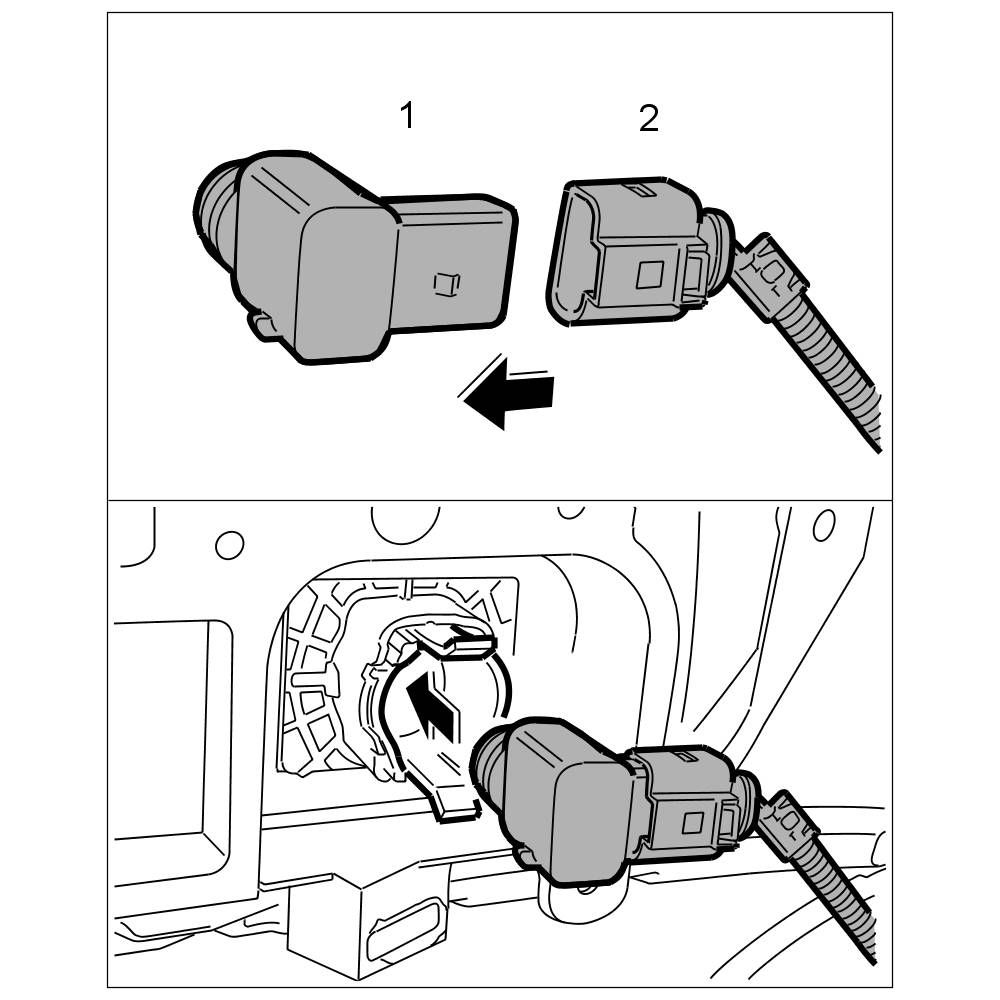 1
2