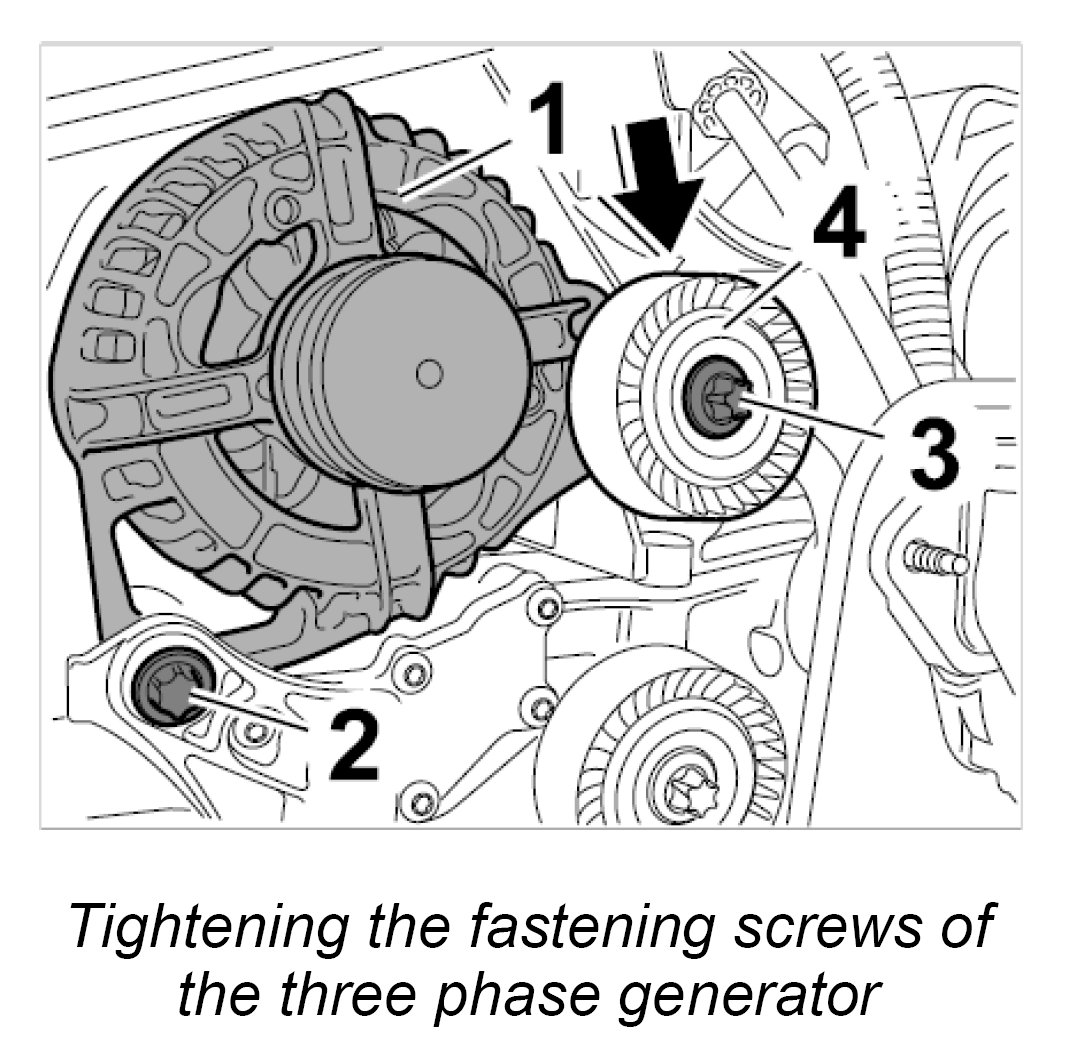 1
4
3
2

Tightening the fastening screws of the three phase generator