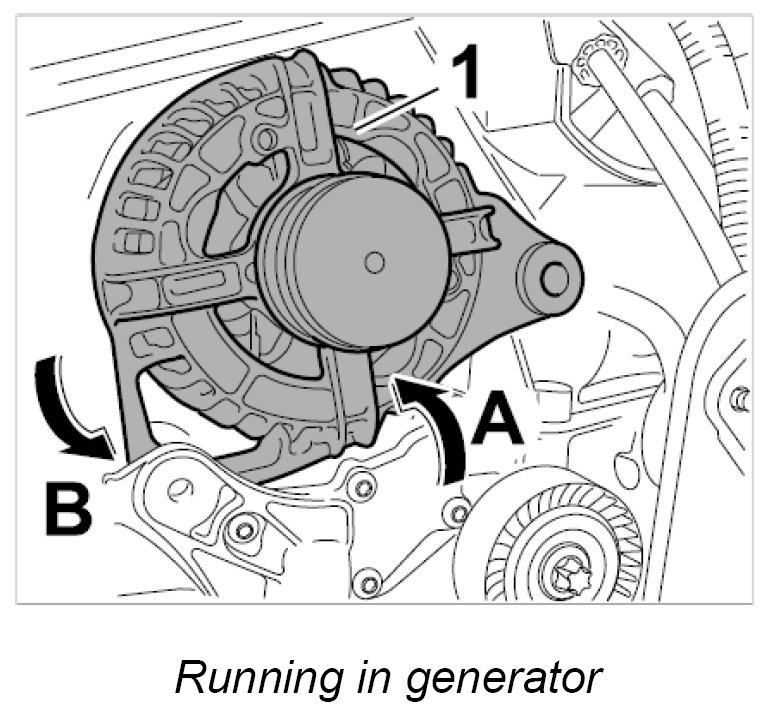 1
A
B

Running in generator