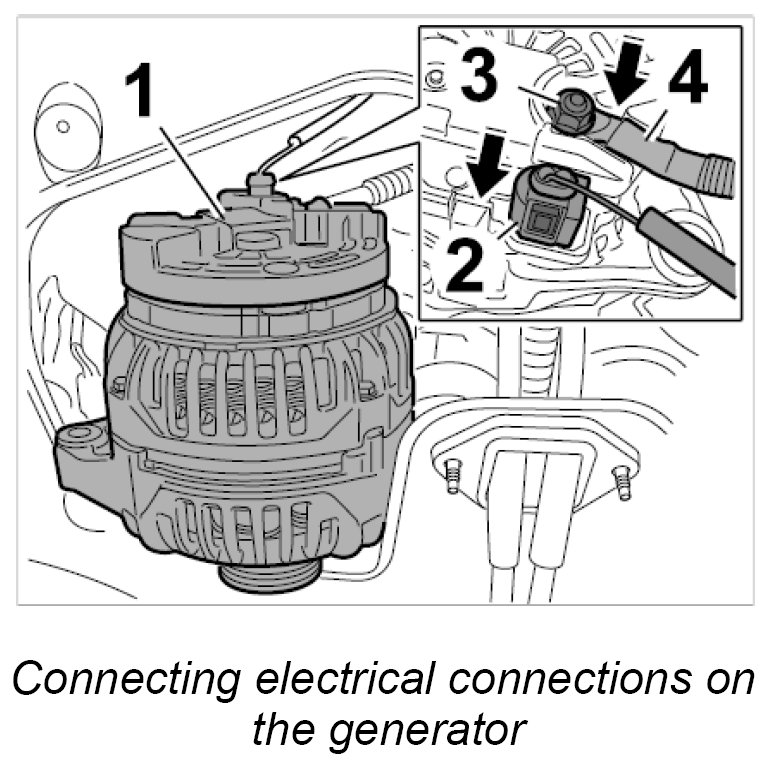 1
3
4
2

Connecting electrical connections on the generator