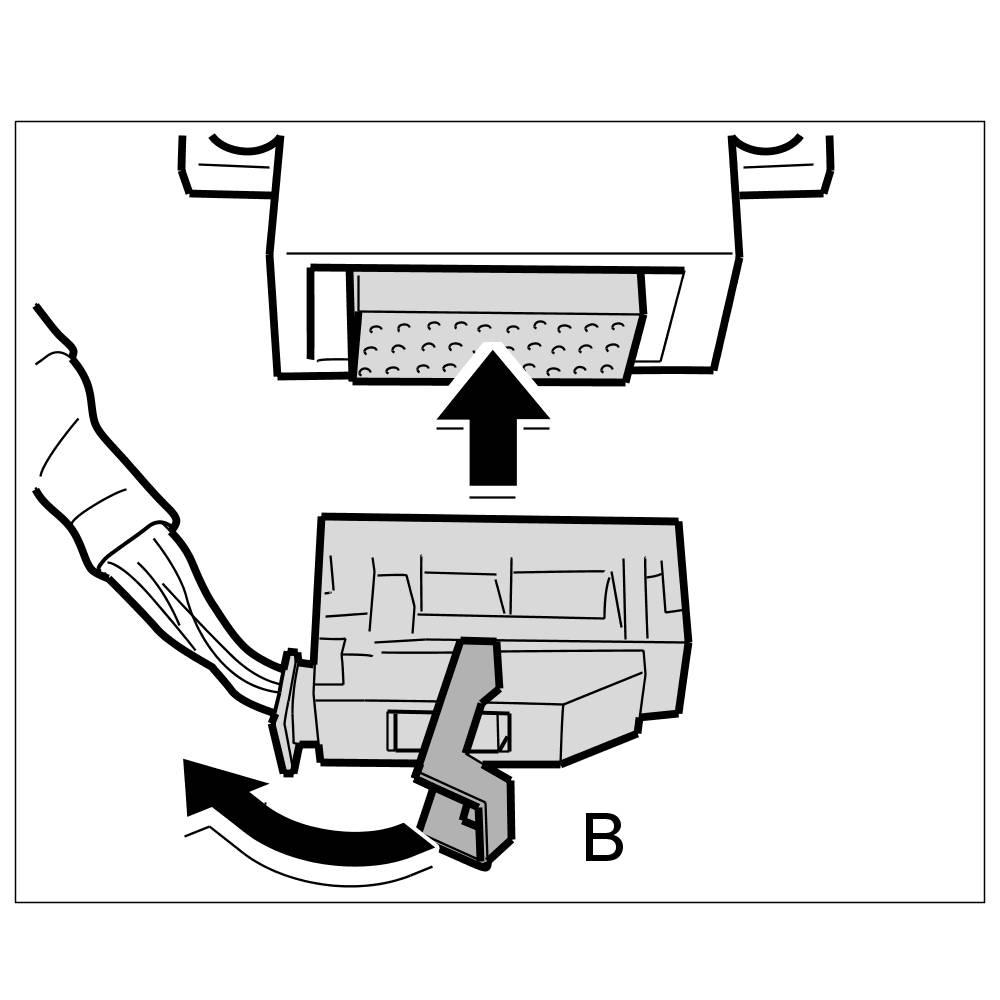 B