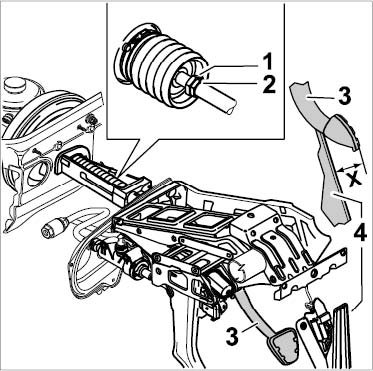 1
2
3
X
4
3