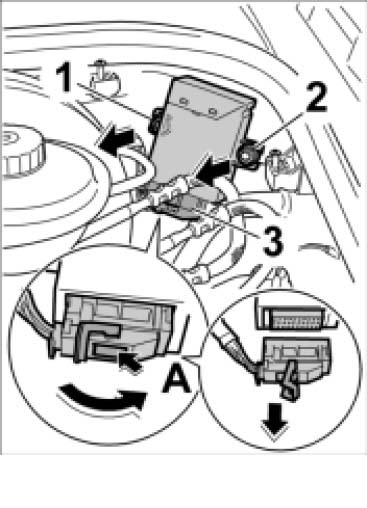 1
2
3
A