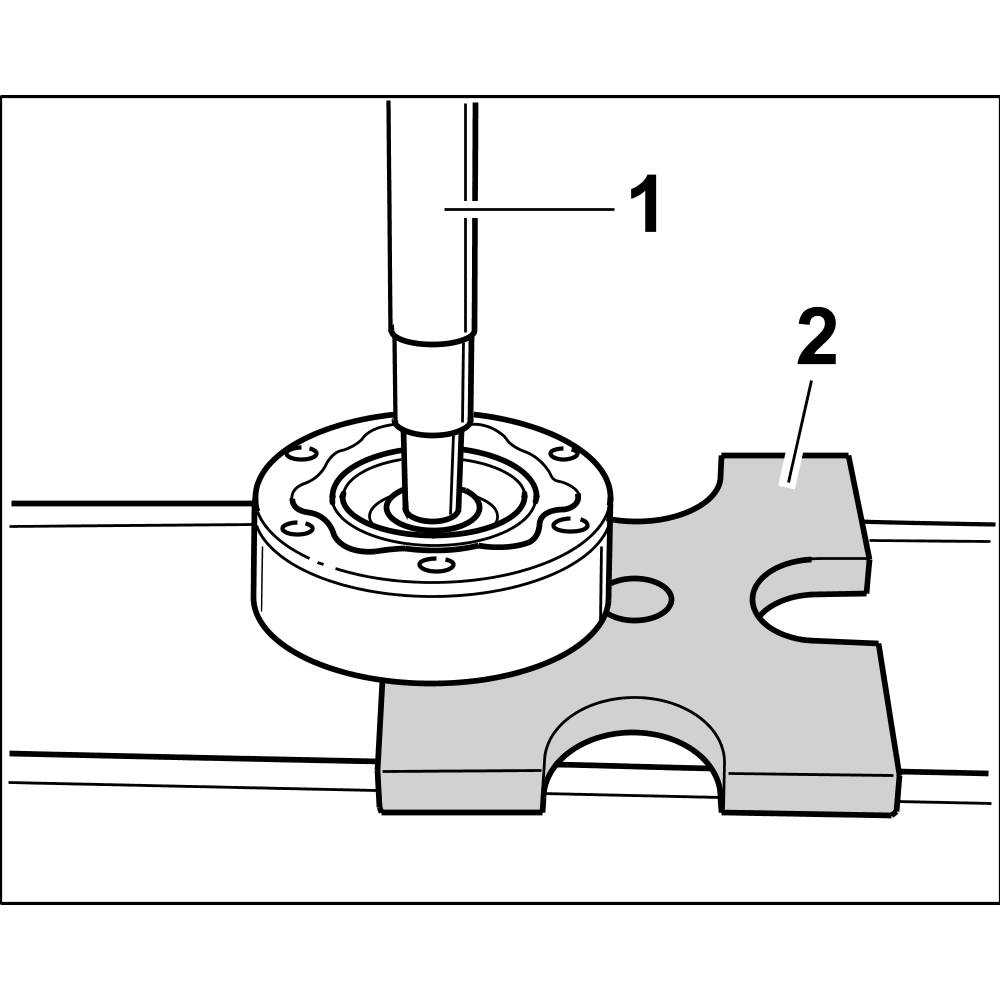 1

2