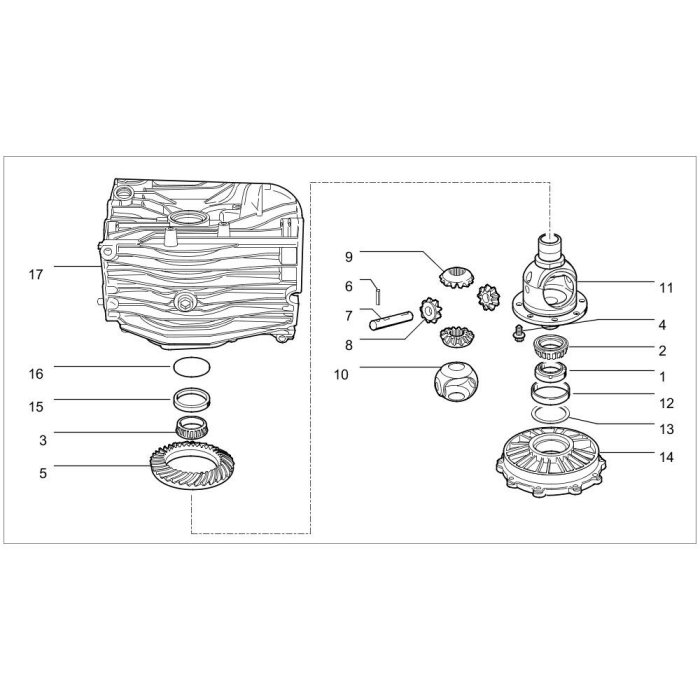 17
16
15
3
5
9
6
7
8
10
11
4
2
1
12
13
14