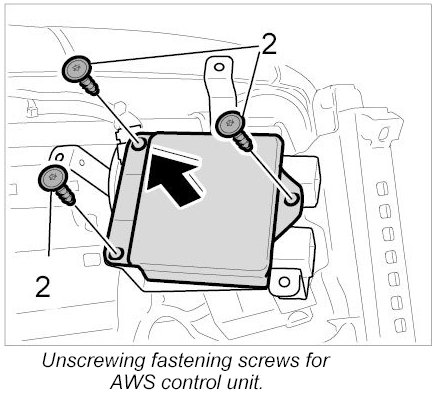 2

2

Unscrewing fastening screws for AWS control unit.