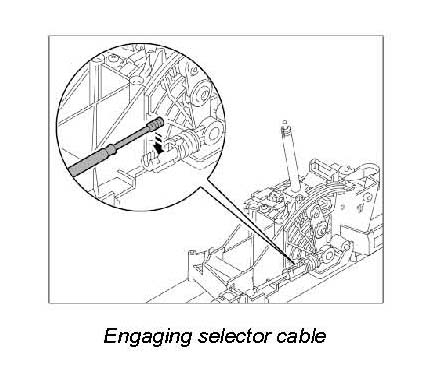 Engaging selector cable