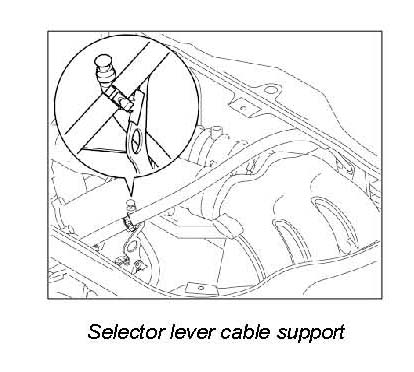 Selector lever cable support