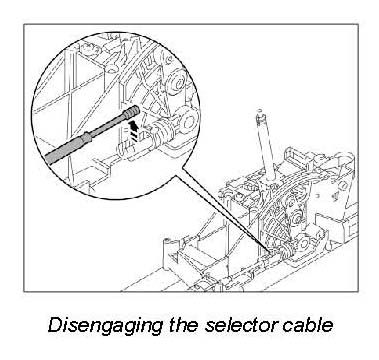 Disengaging the selector cable