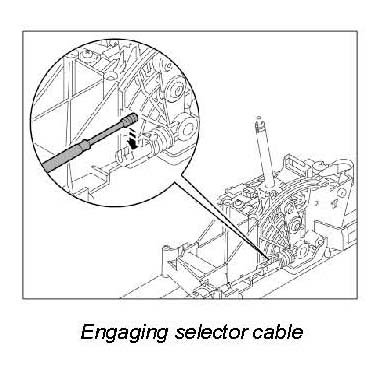 Engaging selector cable