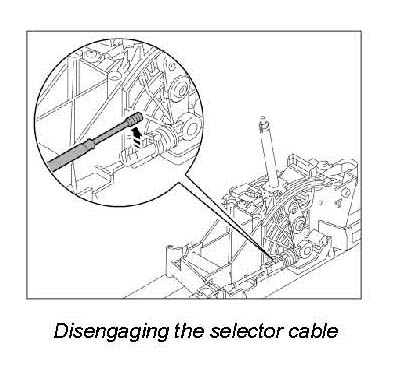 Disengaging the selector cable