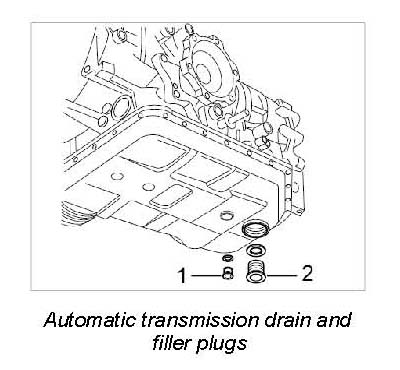 1
2

Automatic transmission drain and filler plugs