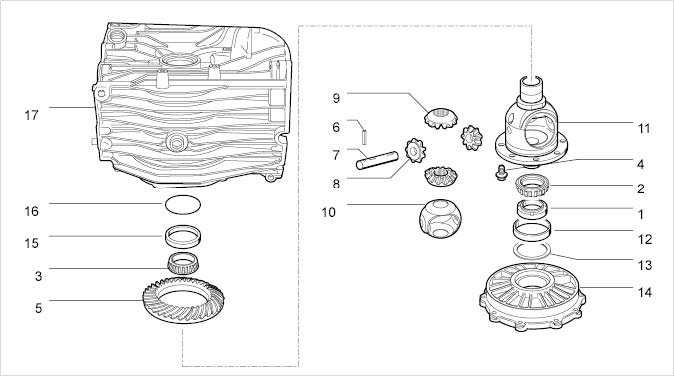 17
16
15
3
5
9
6
7
8
10
11
4
2
1
12
13
14