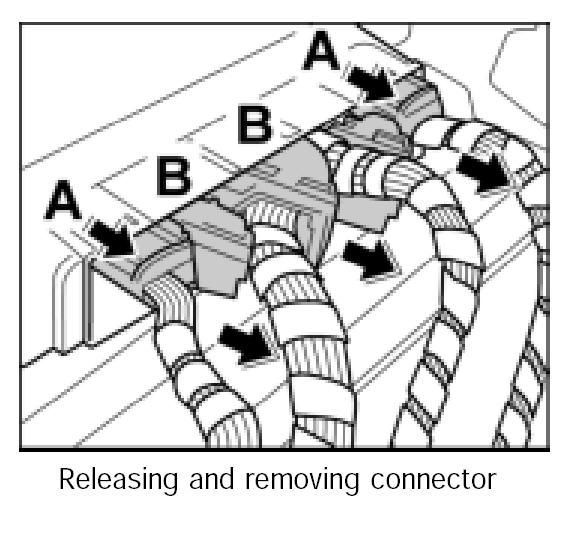 A
B
B
A

Releasing and removing connector