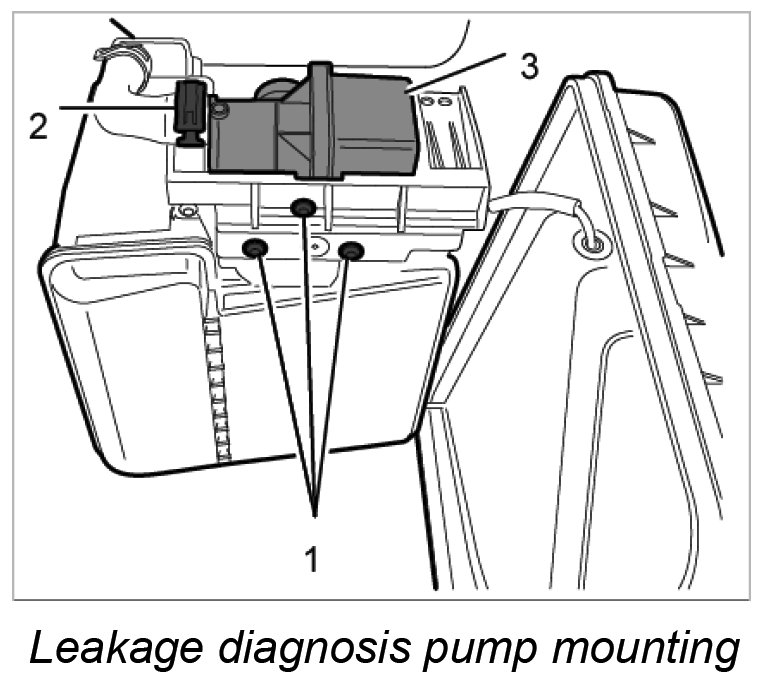 3
2
1
Leakage diagnosis pump mounting