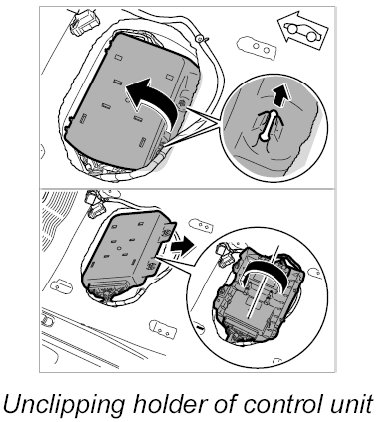 Unclipping holder of control unit