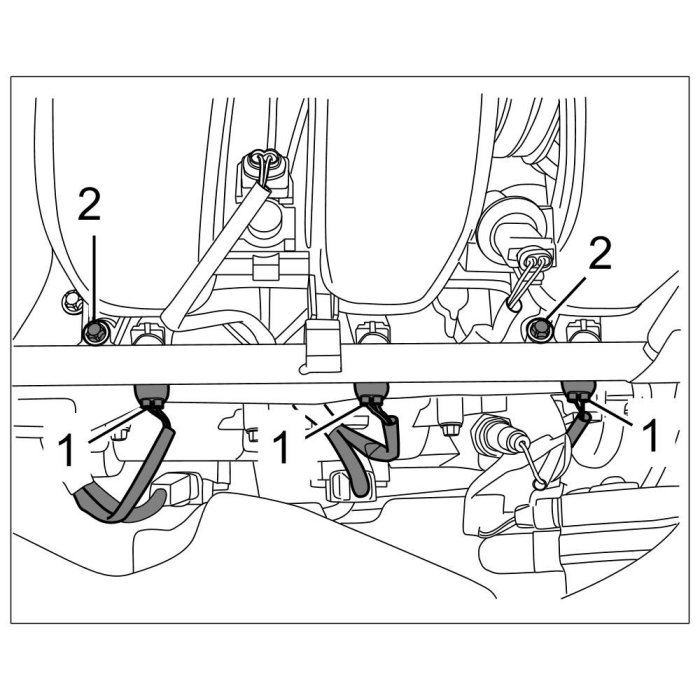 2
2
1
1
1