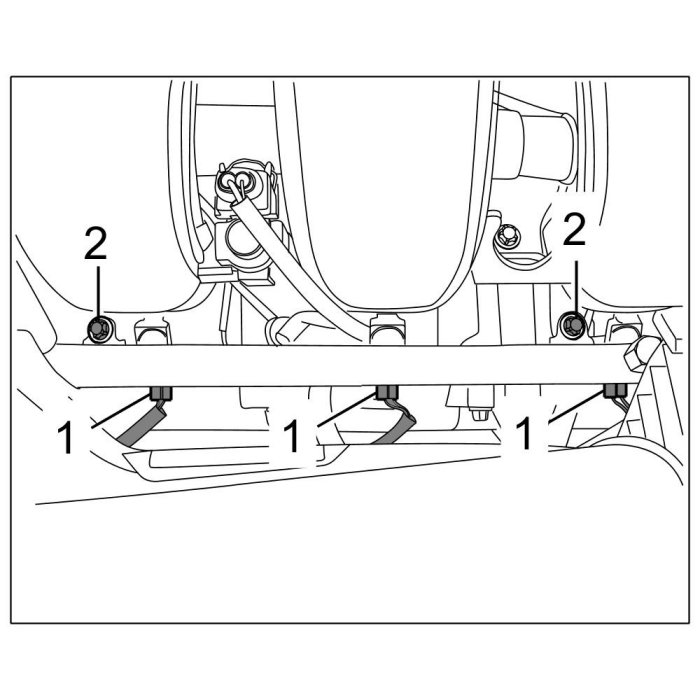 2
2
1
1
1