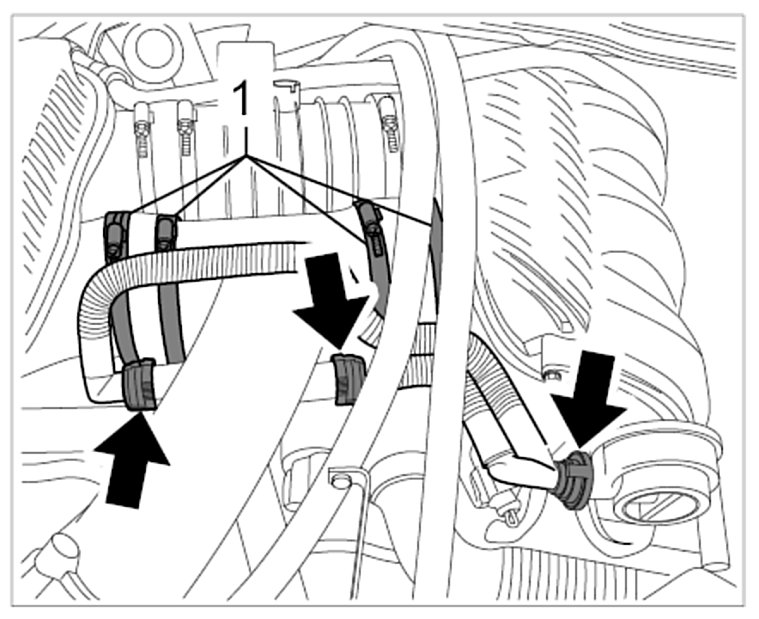 1