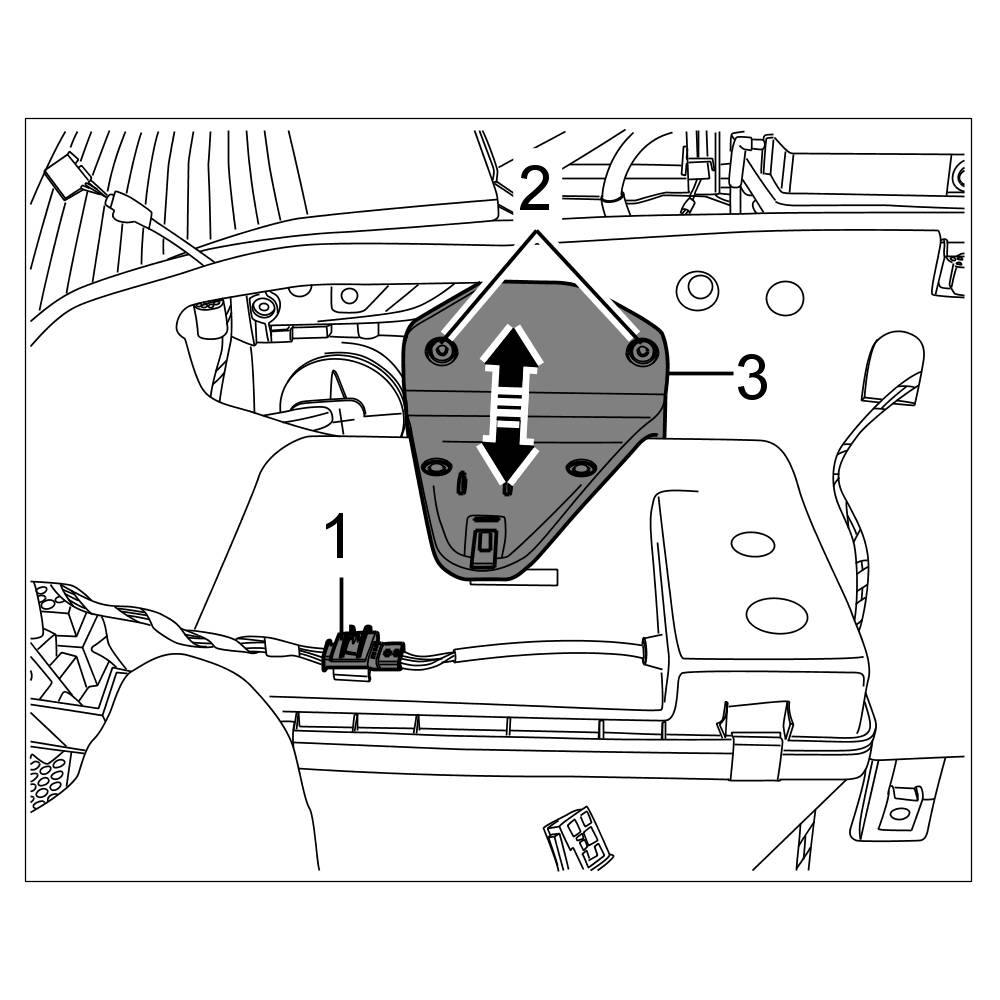 2
3
1