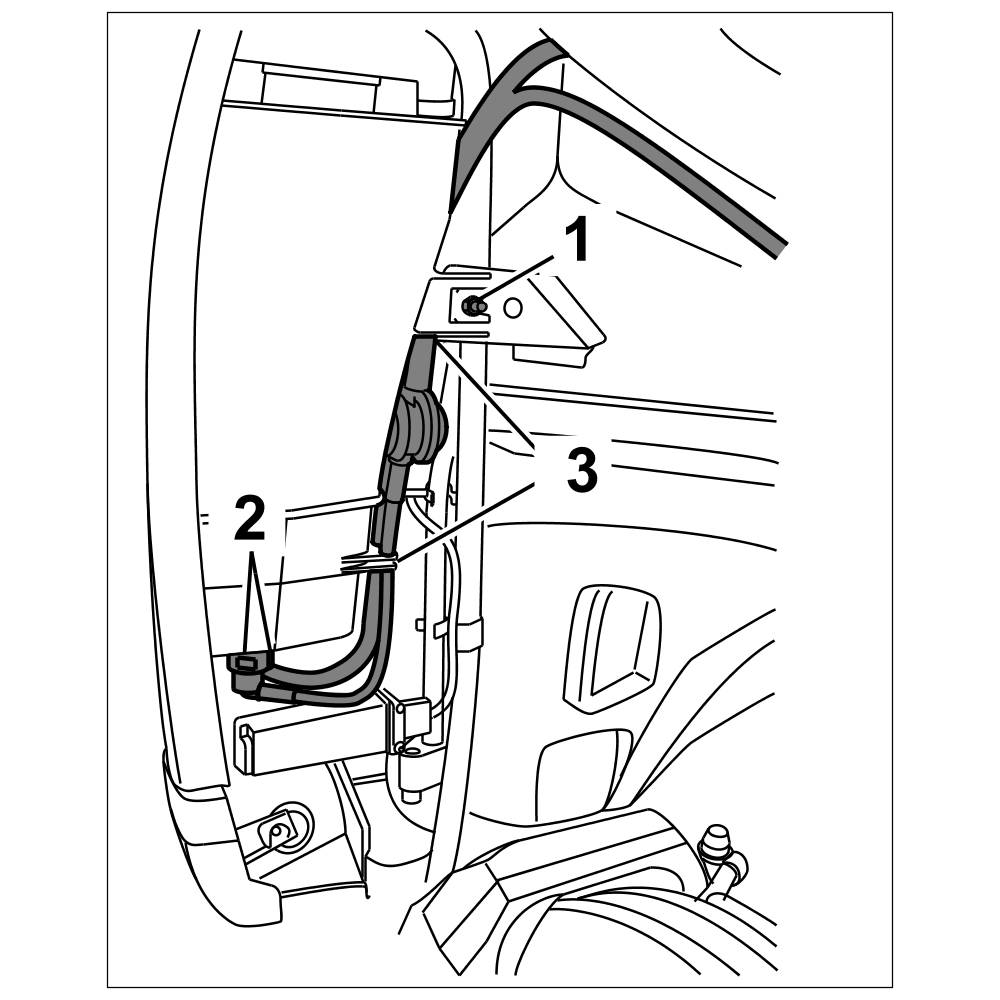 1
3
2