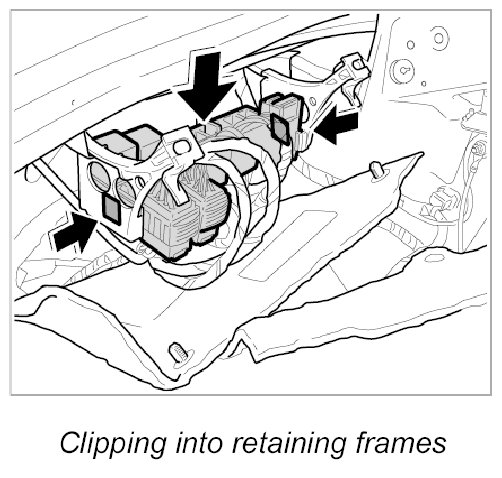 Clipping into retaining frames