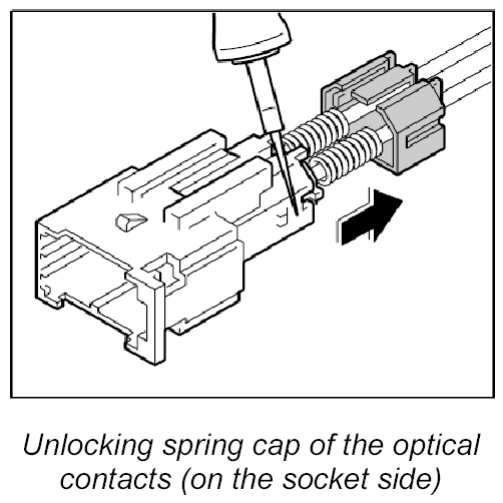 Unlocking spring cap of the optical contacts (on the socket side)