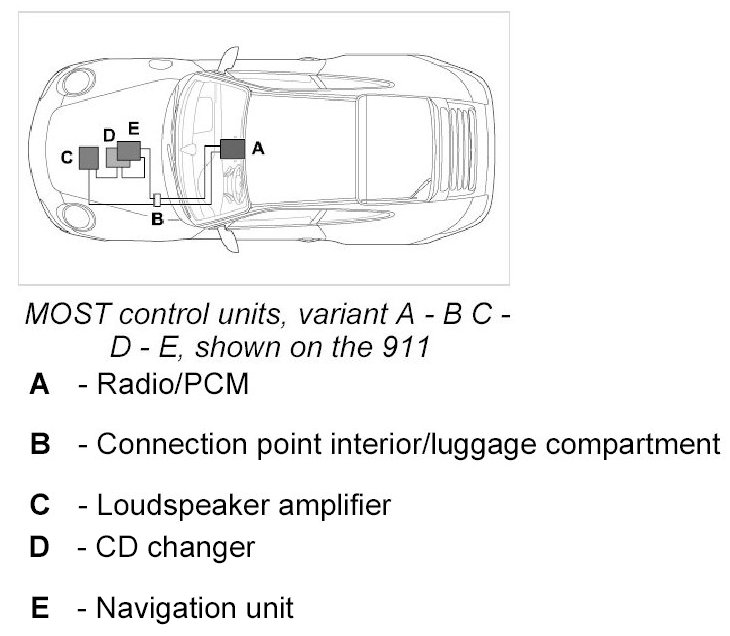 D E
C
A
B

MOST control units, variant A - B C - D - E, shown on the 911

A - Radio/PCM

B - Connection point interior/luggage compartment

C - Loudspeaker amplifier

D - CD changer

E - Navigation unit