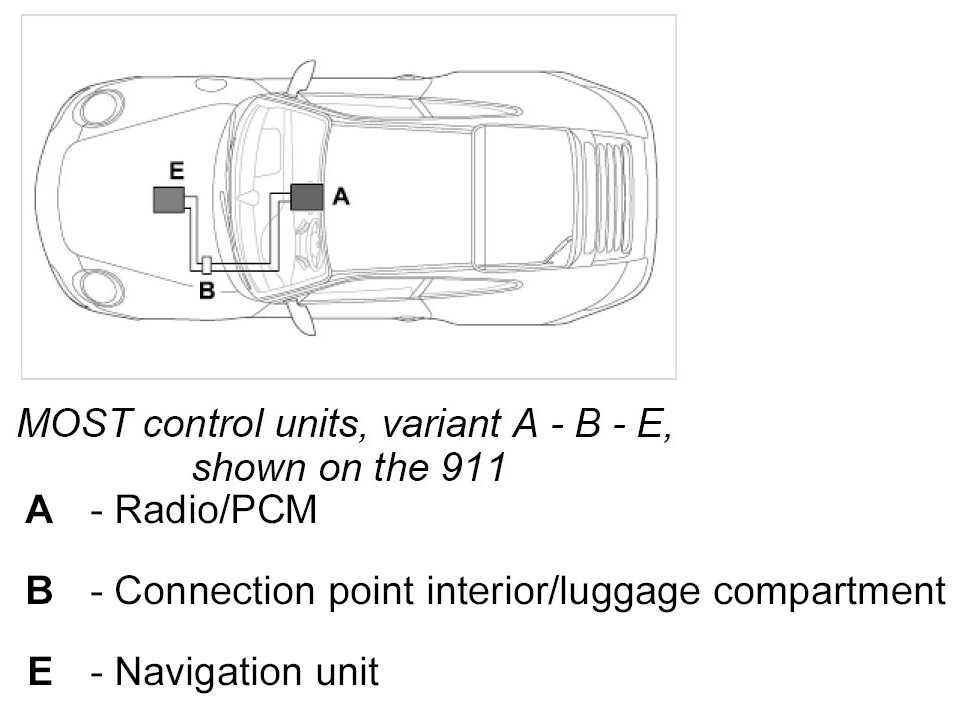 E
A
B

MOST control units, variant A - B - E, shown on the 911

A - Radio/PCM

B - Connection point interior/luggage compartment

E - Navigation unit