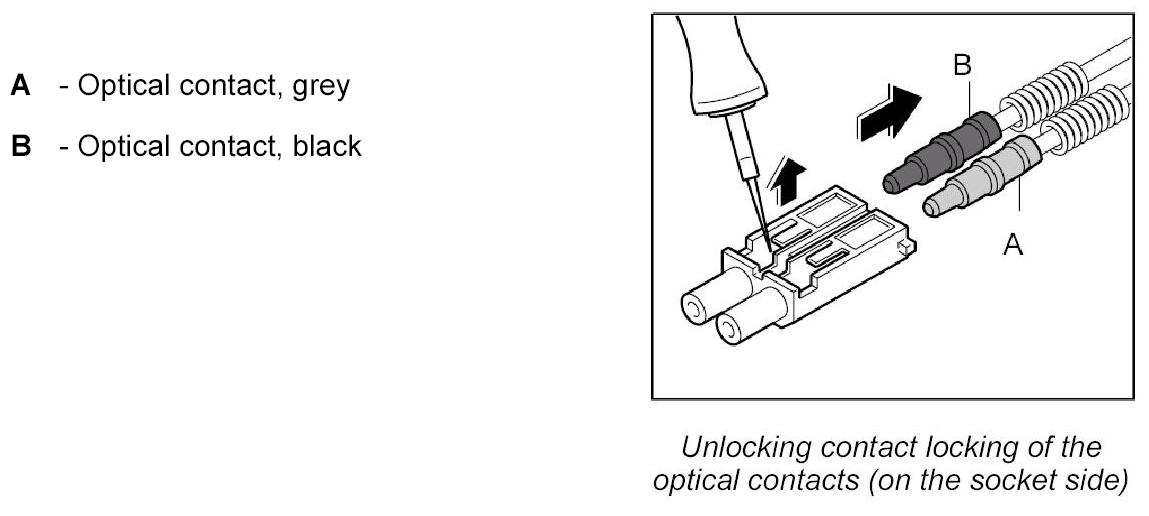 A - Optical contact, grey

B - Optical contact, black

B

A

Unlocking contact locking of the optical contacts (on the socket side)