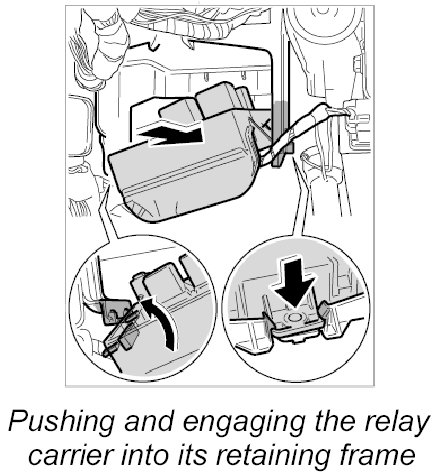 Pushing and engaging the relay carrier into its retaining frame