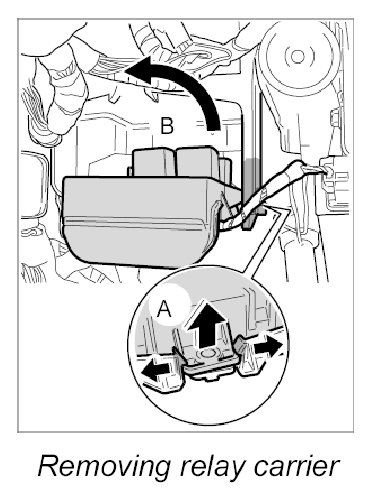 B

A

Removing relay carrier