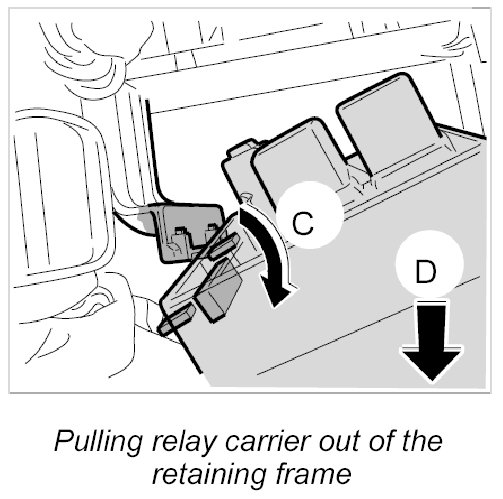 C

D

Pulling relay carrier out of the retaining frame