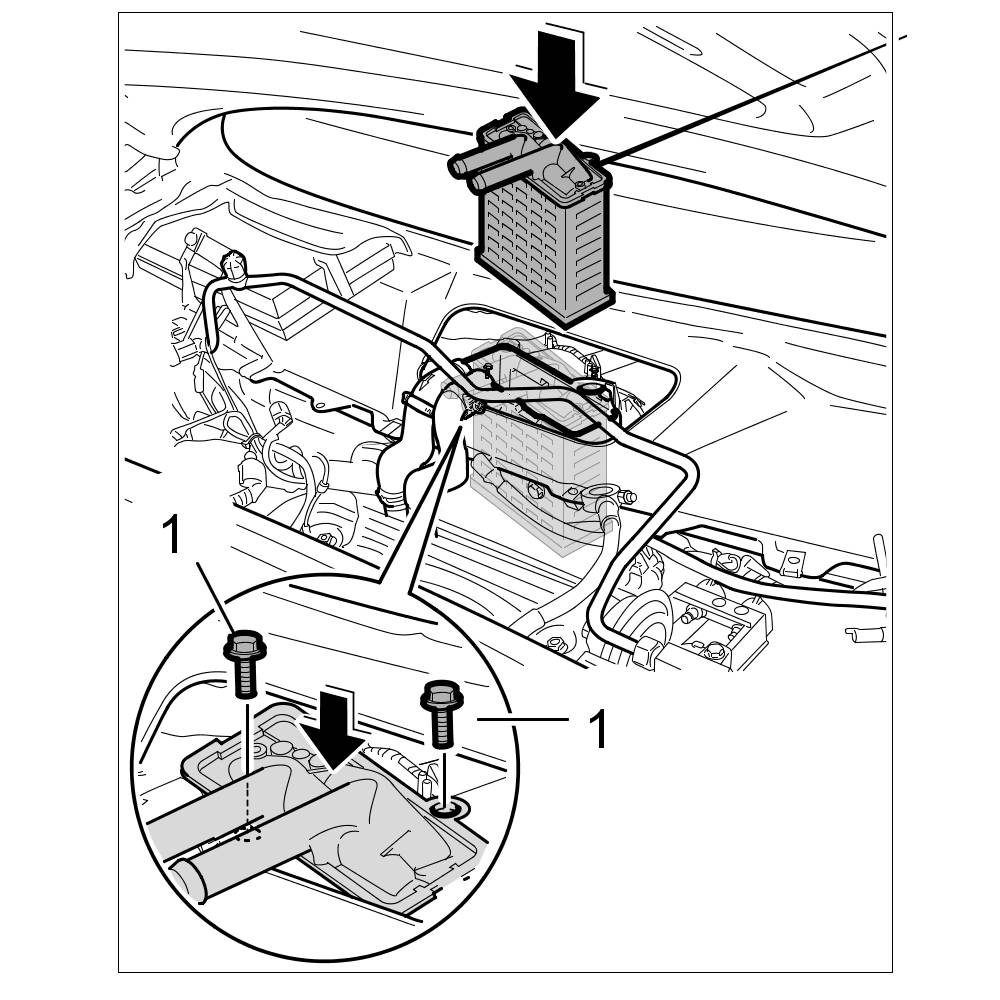 1

1