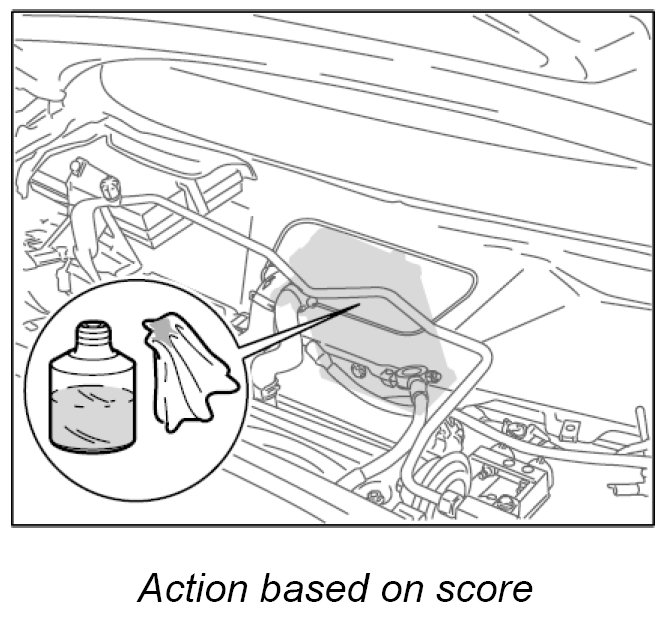 Action based on score