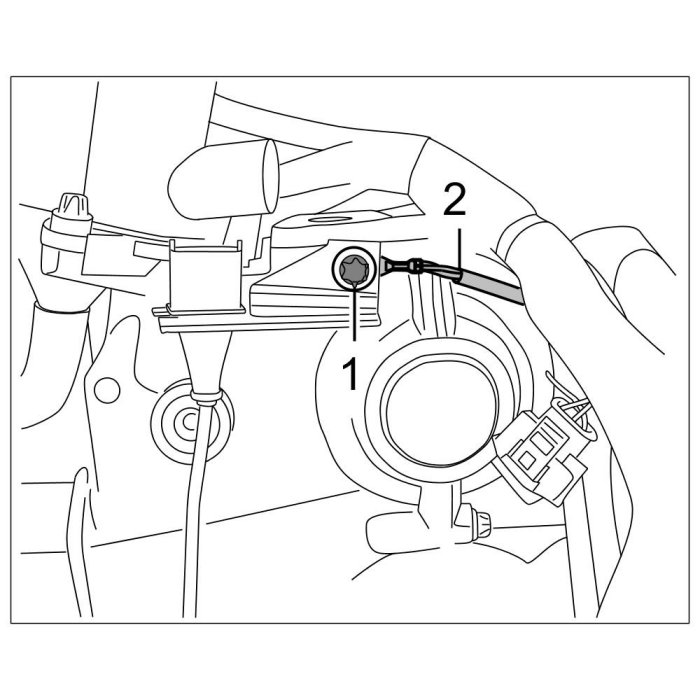 2
1