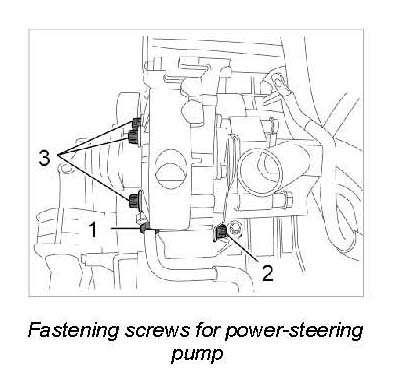 3

1

2

Fastening screws for power-steering pump